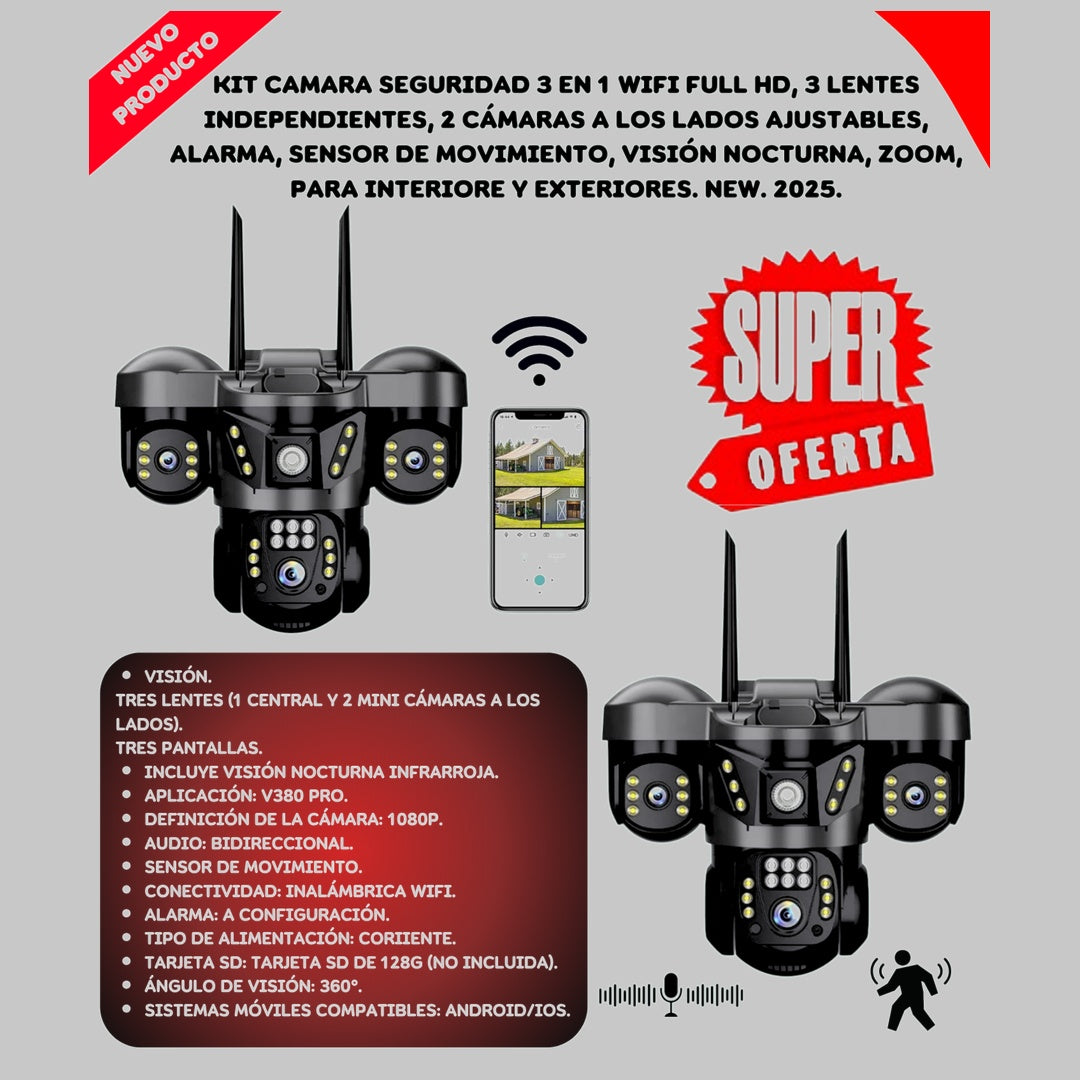 NUEVO PRODUCTO

KIT CAMARA SEGURIDAD 3 EN 1 WIFI FULL HD, 3 LENTES INDEPENDIENTES, 2 CÁMARAS A LOS LADOS AJUSTABLES, ALARMA, SENSOR DE MOVIMIENTO, VISIÓN NOCTURNA, ZOOM, PARA INTERIORE Y EXTERIORES. NEW. 2025.

SUPER OFERTA

- VISIÓN.

TRES LENTES (1 CENTRAL Y 2 MINI CÁMARAS A LOS LADOS).
TRES PANTALLAS.

- INCLUYE VISIÓN NOCTURNA INFRARROJA.
- APLICACIÓN: V380 PRO.
- DEFINICIÓN DE LA CÁMARA: 1080P.
- AUDIO: BIDIRECCIONAL.
- SENSOR DE MOVIMIENTO.
- CONECTIVIDAD: INALÁMBRICA WIFI.
- ALARMA: A CONFIGURACIÓN.
- TIPO DE ALIMENTACIÓN: CORIIENTE.
- TARJETA SD: TARJETA SD DE 128G (NO INCLUIDA).
- ÁNGULO DE VISIÓN: 360°.
- SISTEMAS MÓVILES COMPATIBLES: ANDROID/IOS.